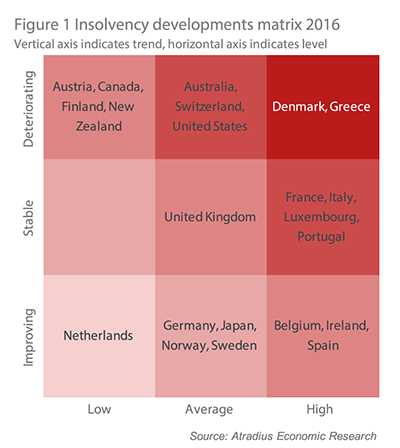 Figure 1 Insolvency developments matrix 2016
Vertical axis indicates trend, horizontal axis indicates level

| | Low | Average | High |
|---|---|---|---|
| Deteriorating | Austria, Canada, Finland, New Zealand | Australia, Switzerland, United States | Denmark, Greece |
| Stable | | United Kingdom | France, Italy, Luxembourg, Portugal |
| Improving | Netherlands | Germany, Japan, Norway, Sweden | Belgium, Ireland, Spain |

Source: Atradius Economic Research